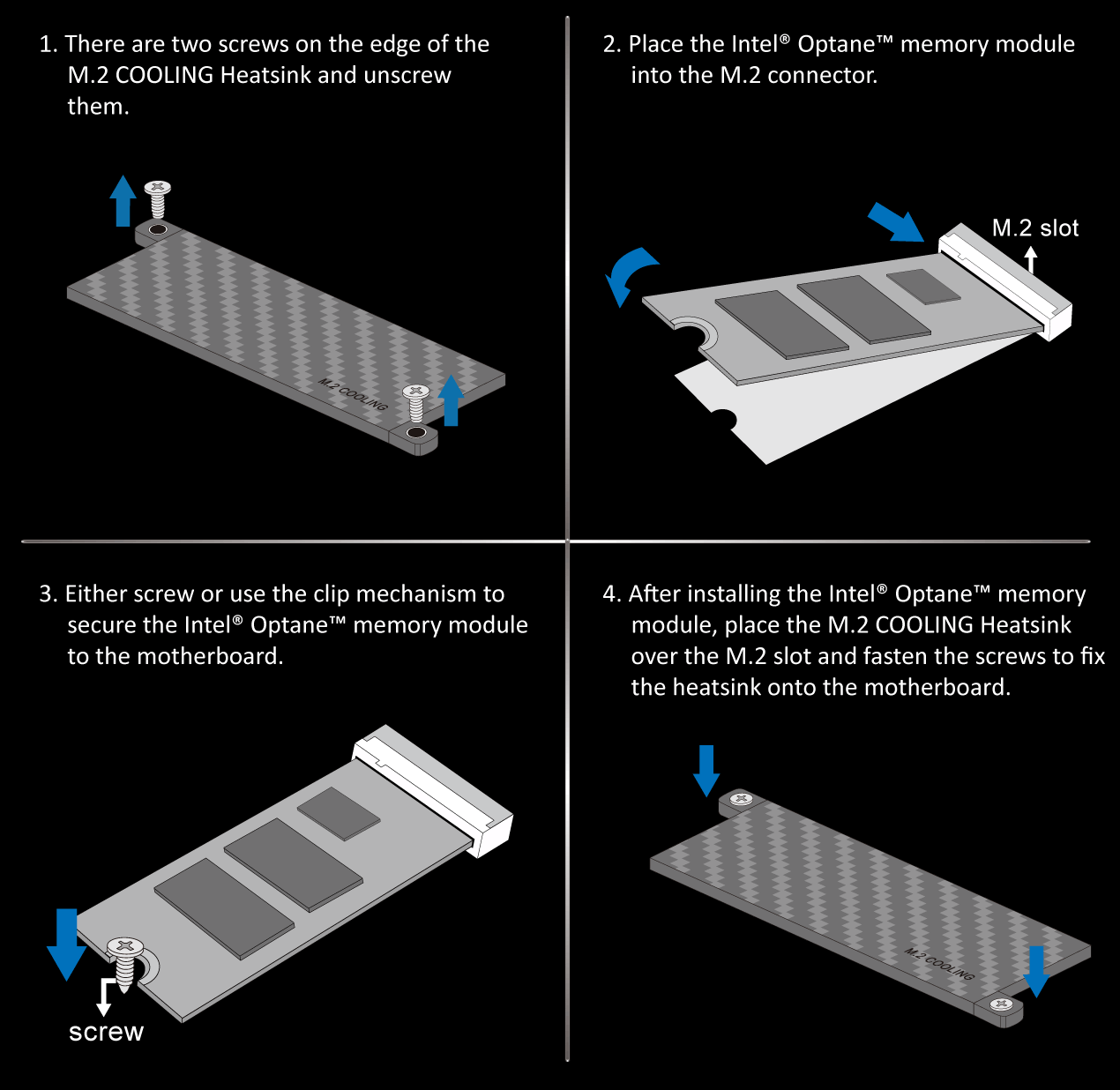 1. There are two screws on the edge of the M.2 COOLING Heatsink and unscrew them.

M.2 COOLING

2. Place the Intel® Optane™ memory module into the M.2 connector.

M.2 slot

3. Either screw or use the clip mechanism to secure the Intel® Optane™ memory module to the motherboard.

screw

4. After installing the Intel® Optane™ memory module, place the M.2 COOLING Heatsink over the M.2 slot and fasten the screws to fix the heatsink onto the motherboard.

M.2 COOLING